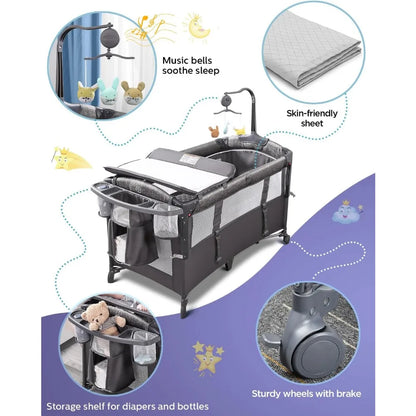 Music bells soothe sleep

Skin-friendly sheet

Sturdy wheels with brake

Storage shelf for diapers and bottles