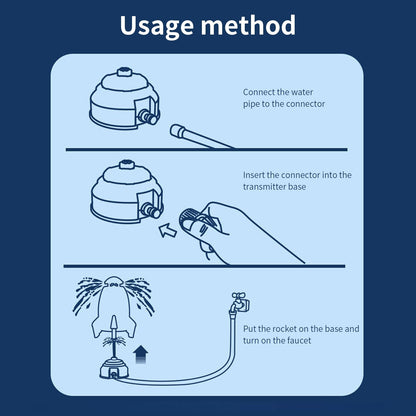 Usage method

Connect the water pipe to the connector

Insert the connector into the transmitter base

Put the rocket on the base and turn on the faucet