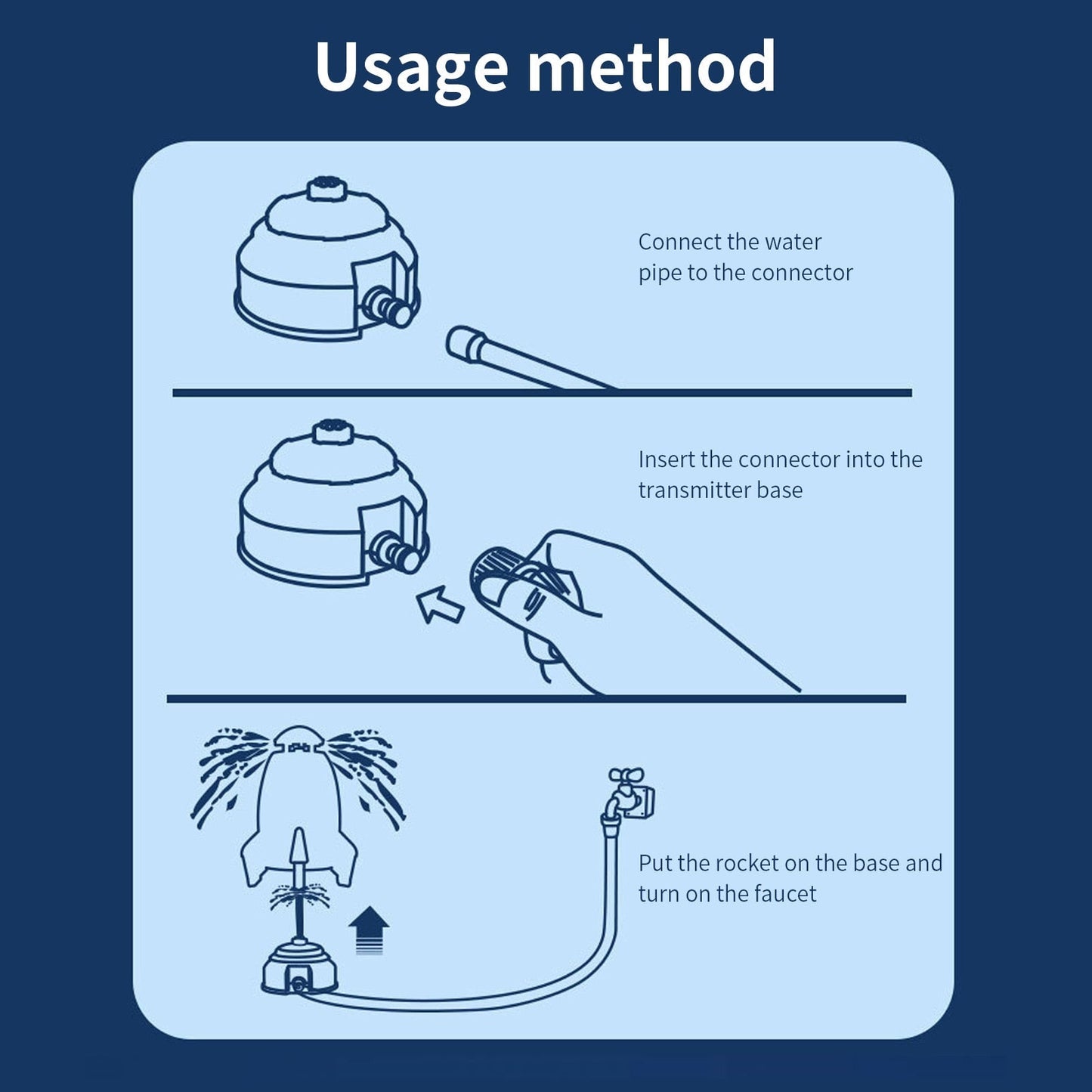 Usage method

Connect the water pipe to the connector

Insert the connector into the transmitter base

Put the rocket on the base and turn on the faucet