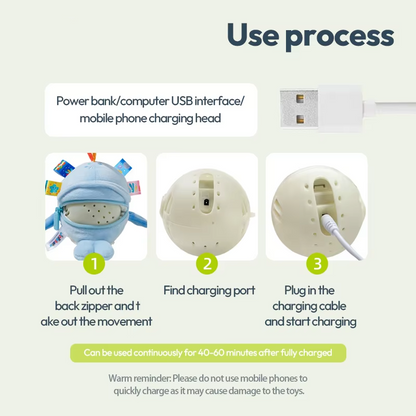 Use process

Power bank/computer USB interface/ mobile phone charging head

1

Pull out the back zipper and t ake out the movement

2

Find charging port

3

Plug in the charging cable and start charging

Can be used continuously for 40-60 minutes after fully charged

Warm reminder: Please do not use mobile phones to quickly charge as it may cause damage to the toys.