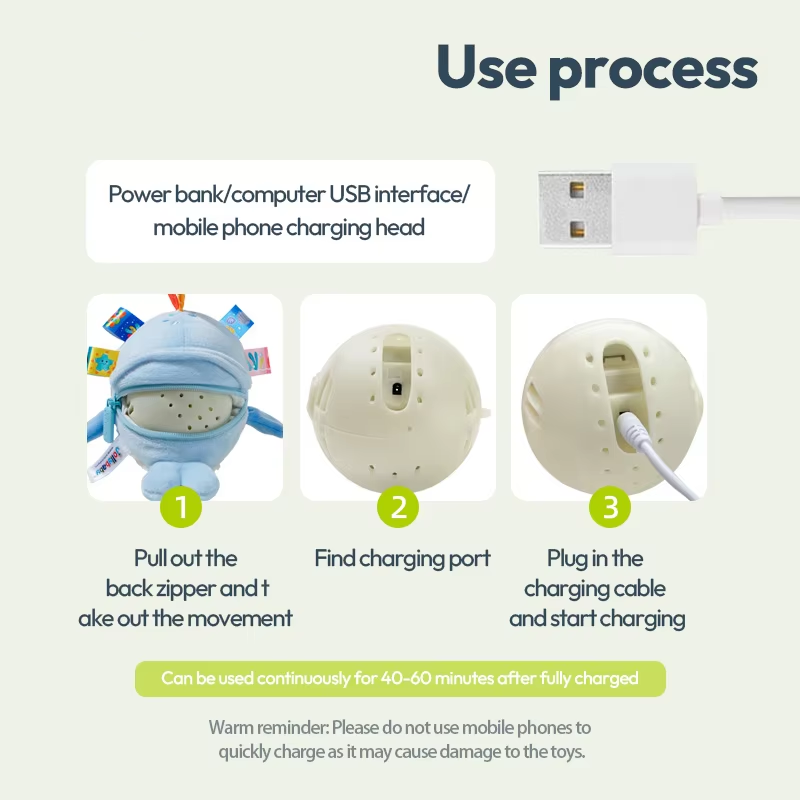 Use process

Power bank/computer USB interface/ mobile phone charging head

1

Pull out the back zipper and t ake out the movement

2

Find charging port

3

Plug in the charging cable and start charging

Can be used continuously for 40-60 minutes after fully charged

Warm reminder: Please do not use mobile phones to quickly charge as it may cause damage to the toys.