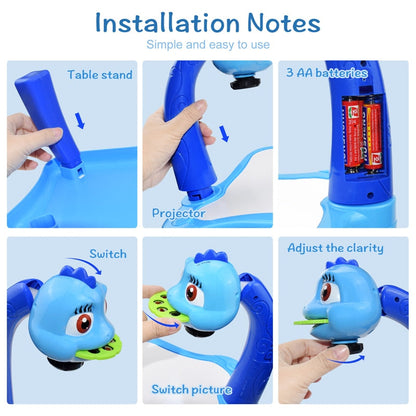 Installation Notes
Simple and easy to use

Table stand

Projector

3 AA batteries

Switch

Switch picture

Adjust the clarity