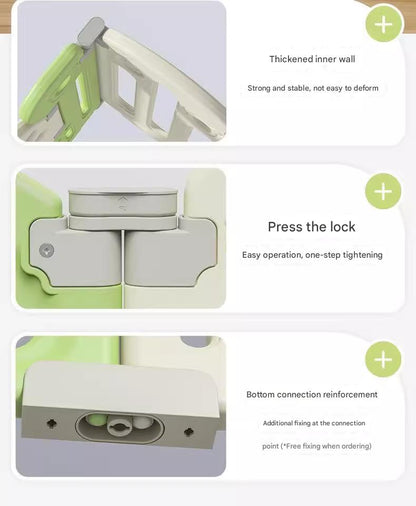 Thickened inner wall

Strong and stable, not easy to deform

Press the lock

Easy operation, one-step tightening

Bottom connection reinforcement

Additional fixing at the connection point (*Free fixing when ordering)