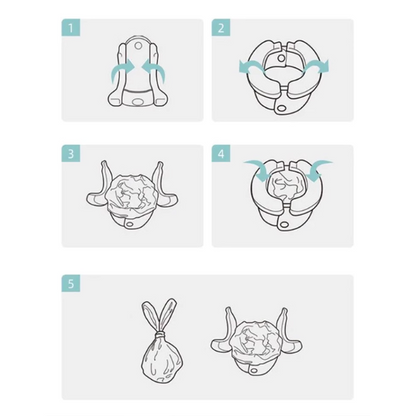 1

2

3

4

5